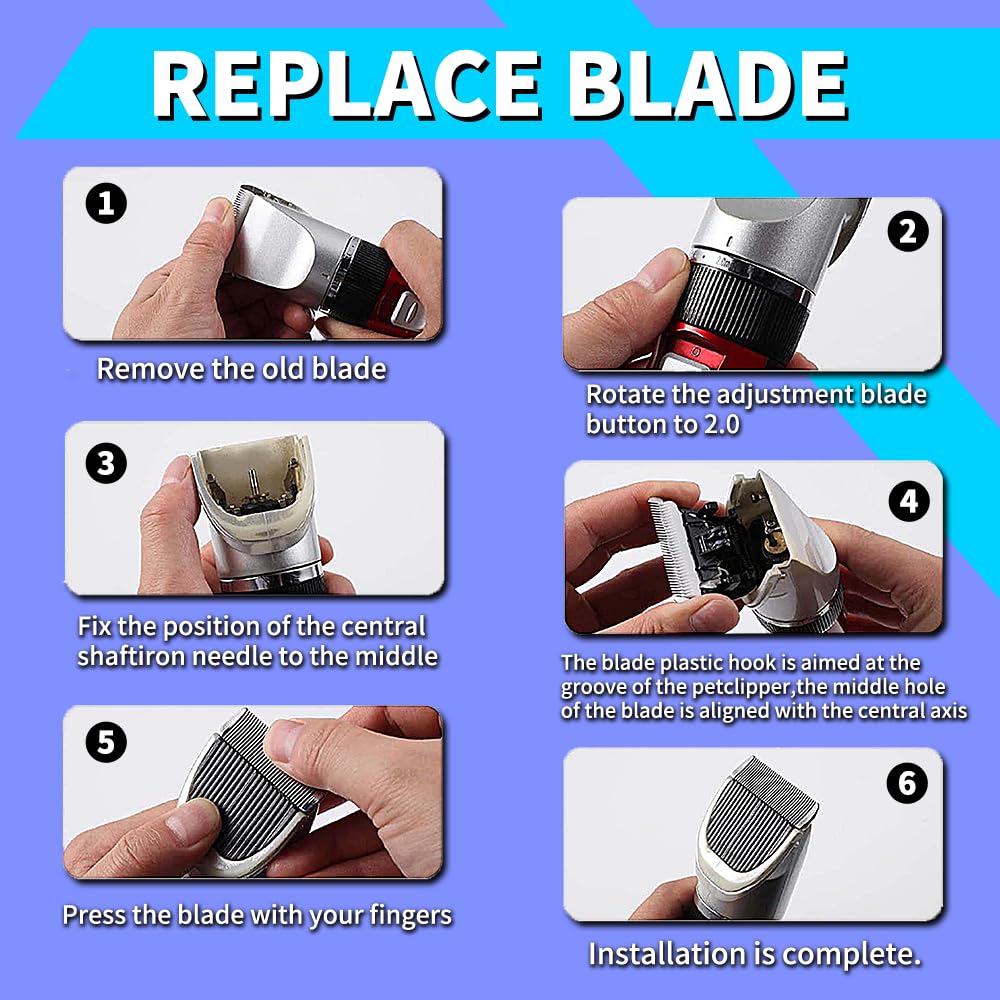 REPLACE BLADE

1
Remove the old blade

2
Rotate the adjustment blade button to 2.0

3
Fix the position of the central shaftiron needle to the middle

4
The blade plastic hook is aimed at the groove of the petclipper,the middle hole of the blade is aligned with the central axis

5
Press the blade with your fingers

6
Installation is complete.